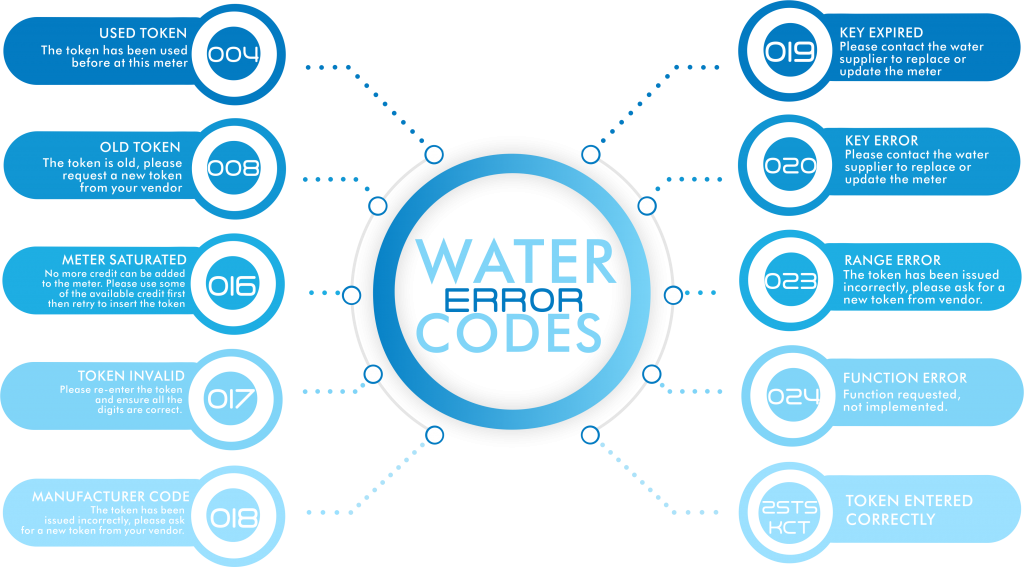 USED TOKEN
The token has been used before at this meter
004

OLD TOKEN
The token is old, please request a new token from your vendor
008

METER SATURATED
No more credit can be added to the meter. Please use some of the available credit first then retry to insert the token
016

TOKEN INVALID
Please re-enter the token and ensure all the digits are correct.
017

MANUFACTURER CODE
The token has been issued incorrectly, please ask for a new token from your vendor.
018

WATER
ERROR
CODES

019
KEY EXPIRED
Please contact the water supplier to replace or update the meter

020
KEY ERROR
Please contact the water supplier to replace or update the meter

023
RANGE ERROR
The token has been issued incorrectly, please ask for a new token from vendor.

024
FUNCTION ERROR
Function requested, not implemented.

2STS
KCT
TOKEN ENTERED CORRECTLY